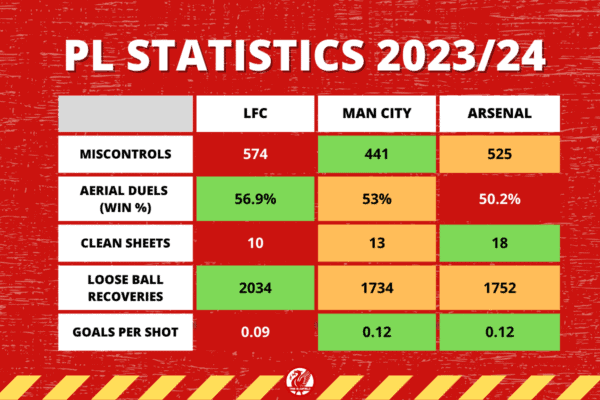 PL STATISTICS 2023/24

| | LFC | MAN CITY | ARSENAL |
|---|---|---|---|
| MISCONTROLS | 574 | 441 | 525 |
| AERIAL DUELS (WIN %) | 56.9% | 53% | 50.2% |
| CLEAN SHEETS | 10 | 13 | 18 |
| LOOSE BALL RECOVERIES | 2034 | 1734 | 1752 |
| GOALS PER SHOT | 0.09 | 0.12 | 0.12 |