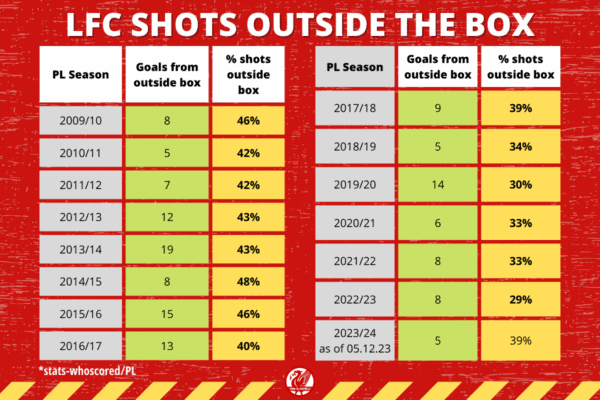 LFC SHOTS OUTSIDE THE BOX

| PL Season | Goals from outside box | % shots outside box |
|---|---|---|
| 2009/10 | 8 | 46% |
| 2010/11 | 5 | 42% |
| 2011/12 | 7 | 42% |
| 2012/13 | 12 | 43% |
| 2013/14 | 19 | 43% |
| 2014/15 | 8 | 48% |
| 2015/16 | 15 | 46% |
| 2016/17 | 13 | 40% |

| PL Season | Goals from outside box | % shots outside box |
|---|---|---|
| 2017/18 | 9 | 39% |
| 2018/19 | 5 | 34% |
| 2019/20 | 14 | 30% |
| 2020/21 | 6 | 33% |
| 2021/22 | 8 | 33% |
| 2022/23 | 8 | 29% |
| 2023/24 as of 05.12.23 | 5 | 39% |

*stats-whoscored/PL